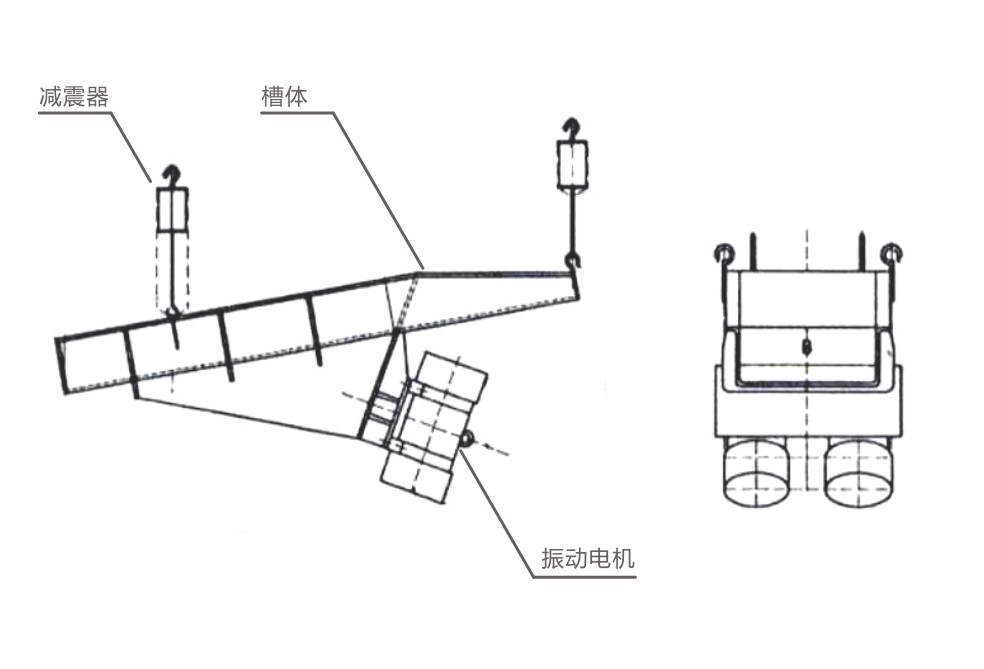 减震器
槽体
振动电机